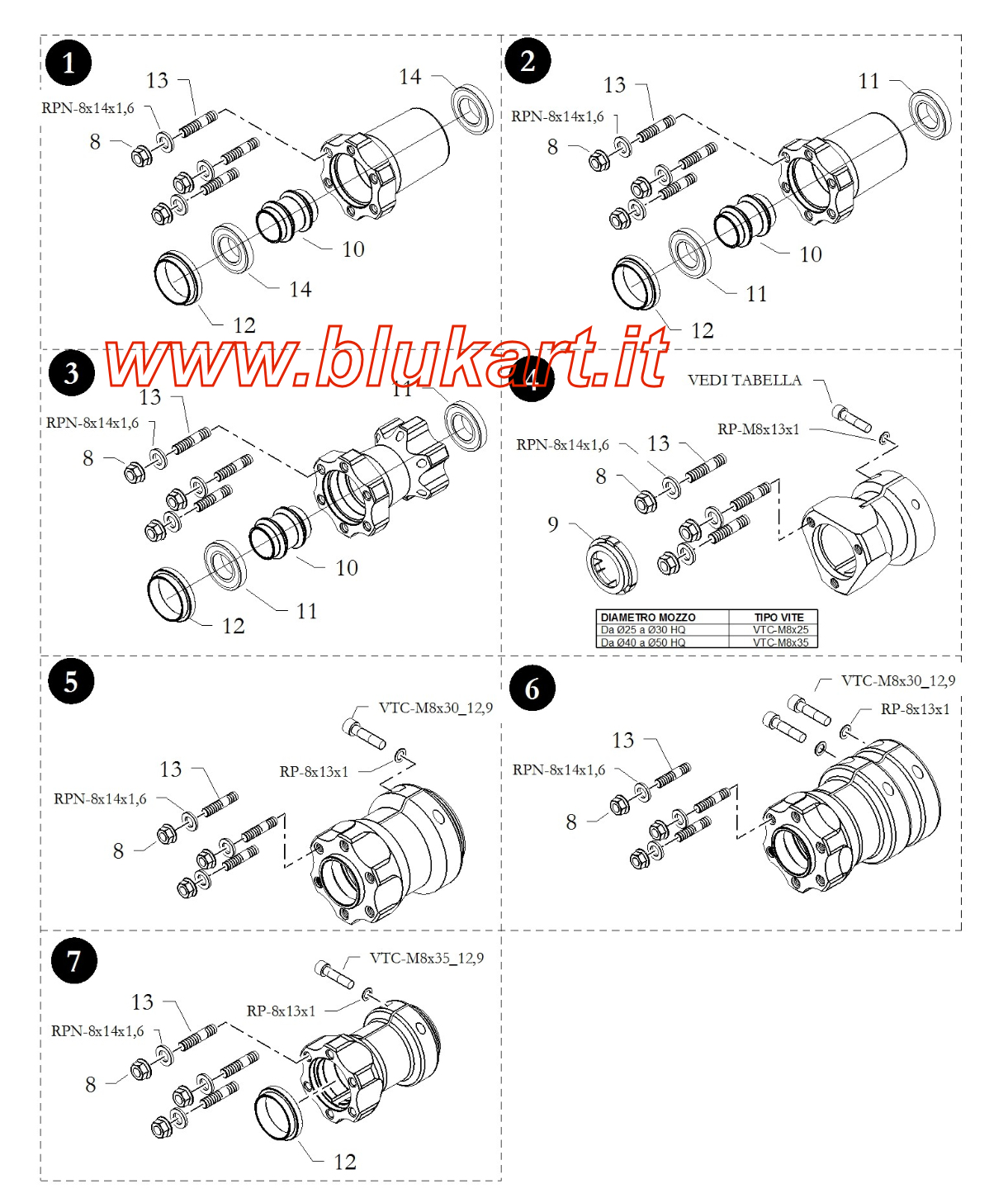 1
13
14
RPN-8x14x1,6
8
10
14
12

2
13
11
RPN-8x14x1,6
8
10
11
12

www.blukart.it

3
13
11
RPN-8x14x1,6
8
10
11
12

4
VEDI TABELLA
RP-M8x13x1
RPN-8x14x1,6
13
8
9

| DIAMETRO MOZZO | TIPO VITE |
|---|---|
| Da Ø25 a Ø30 HQ | VTC-M8x25 |
| Da Ø40 a Ø50 HQ | VTC-M8x35 |

5
VTC-M8x30_12,9
13
RP-8x13x1
RPN-8x14x1,6
8

6
VTC-M8x30_12,9
RP-8x13x1
13
RPN-8x14x1,6
8

7
VTC-M8x35_12,9
13
RP-8x13x1
RPN-8x14x1,6
8
12