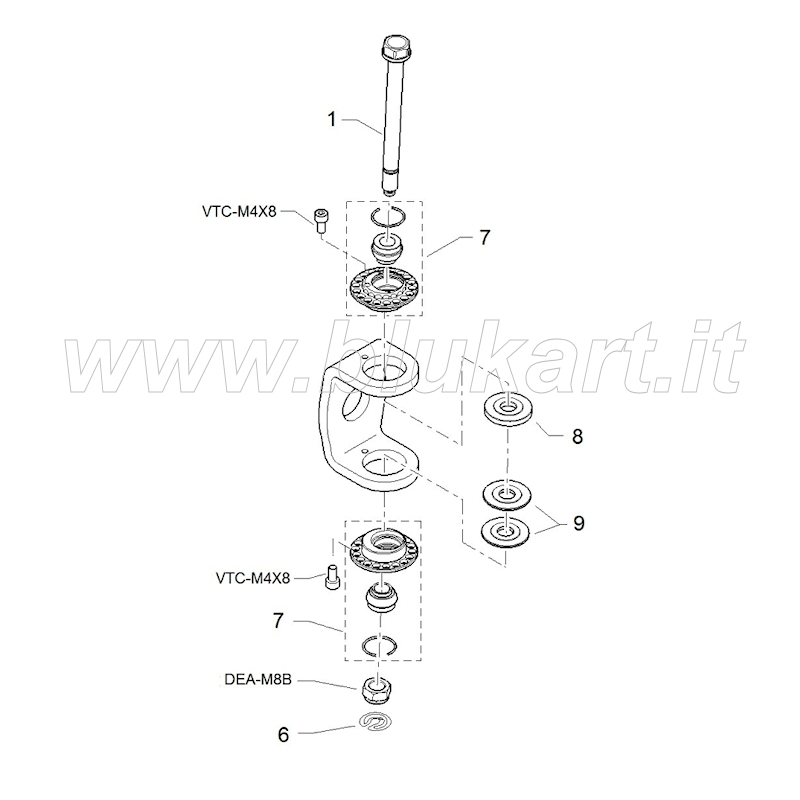 1

VTC-M4X8

7

www.blukart.it

8

9

VTC-M4X8

7

DEA-M8B

6