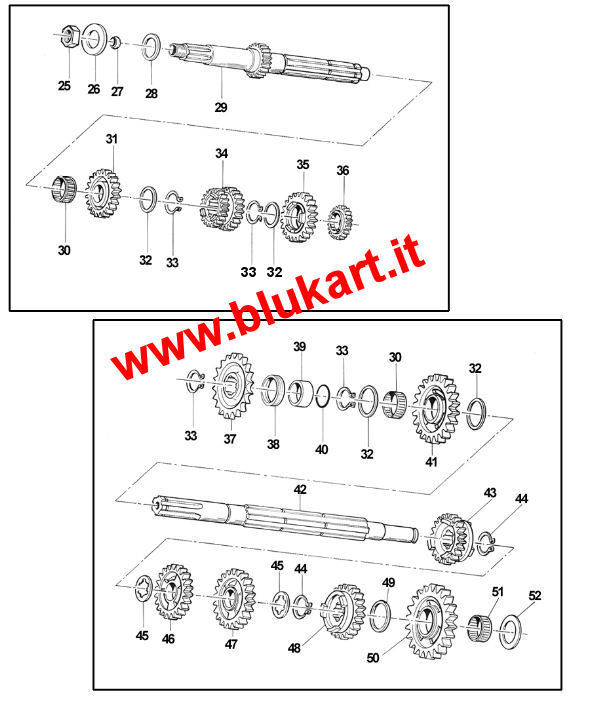 25 26 27 28

29

31 34 35 36

30 32 33 33 32

www.blukart.it

39 33 30 32

33 37 38 40 32 41

42 43 44

45 44 49 51 52

45 46 47 48 50