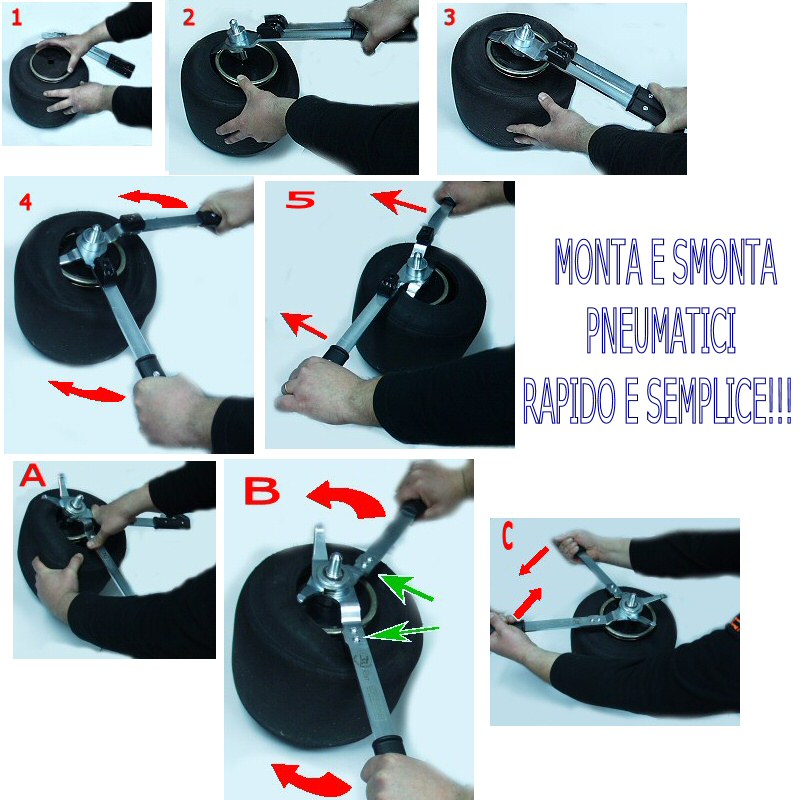 1
2
3
4
5
MONTA E SMONTA
PNEUMATICI
RAPIDO E SEMPLICE!!!
A
B
C