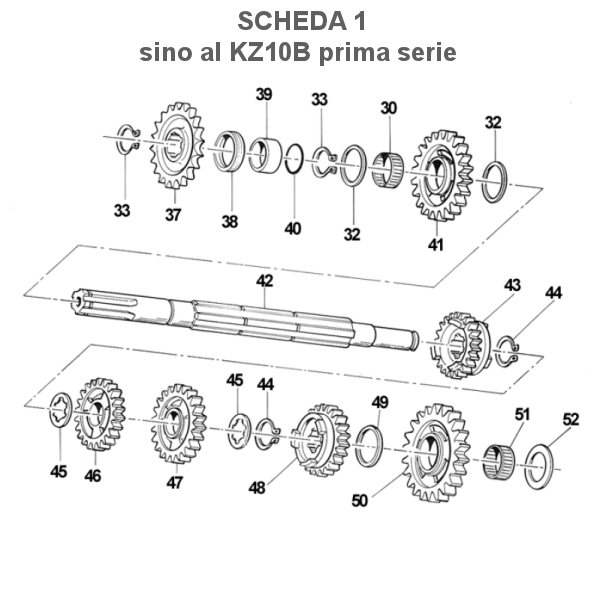 SCHEDA 1
sino al KZ10B prima serie

39 33 30 32
33 37 38 40 32 41

42
43 44

45 44 49 51 52
45 46 47 48 50